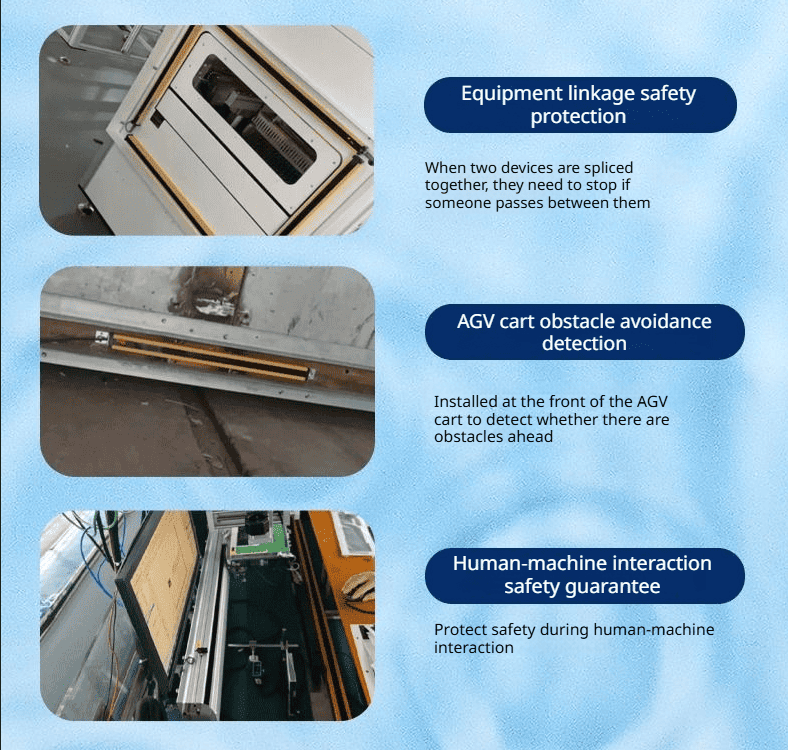 Equipment linkage safety protection

When two devices are spliced together, they need to stop if someone passes between them

AGV cart obstacle avoidance detection

Installed at the front of the AGV cart to detect whether there are obstacles ahead

Human-machine interaction safety guarantee

Protect safety during human-machine interaction