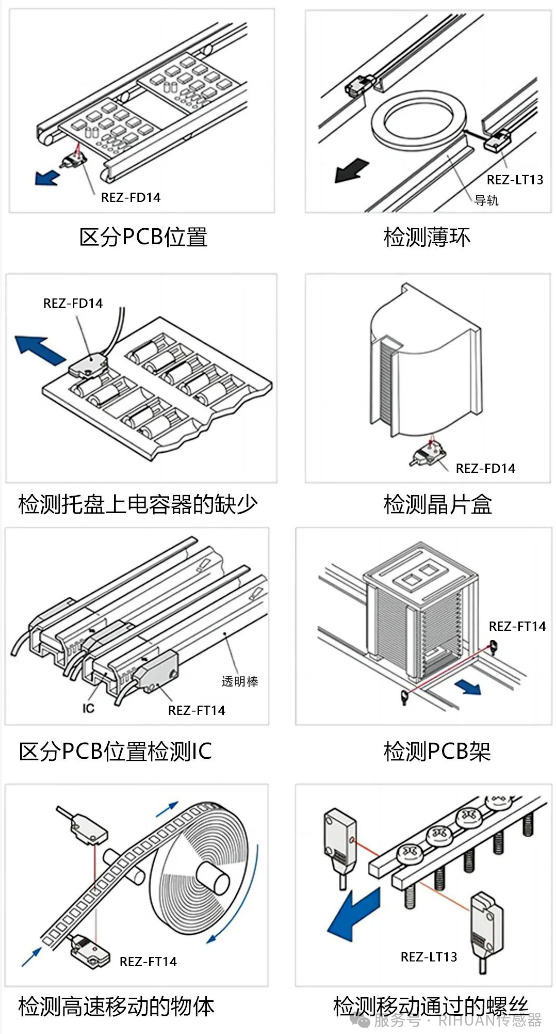 REZ-FD14

区分PCB位置

REZ-LT13

导轨

检测薄环

REZ-FD14

检测托盘上电容器的缺少

REZ-FD14

检测晶片盒

透明棒

IC

REZ-FT14

区分PCB位置检测IC

REZ-FT14

检测PCB架

REZ-FT14

检测高速移动的物体

REZ-LT13

检测移动通过的螺丝

服务号 · RIHUAN传感器